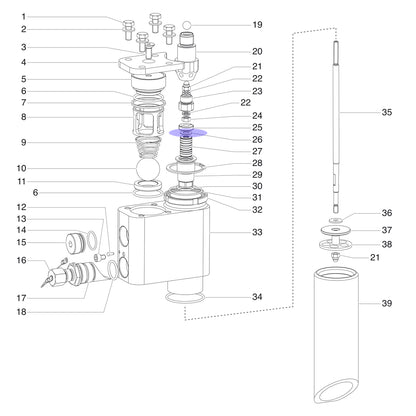 1
2
3
4
5
6
7
8
9
10
11
6
12
13
14
15
16
17
18
19
20
21
22
23
22
24
25
26
27
28
29
30
31
32
33
34
35
36
37
38
21
39