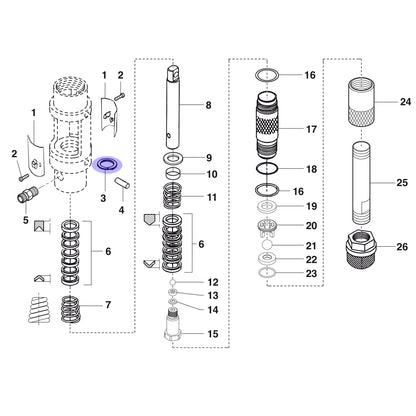 1
2
1
2
3
4
5
6
7
8
9
10
11
6
12
13
14
15
16
17
18
16
19
20
21
22
23
24
25
26